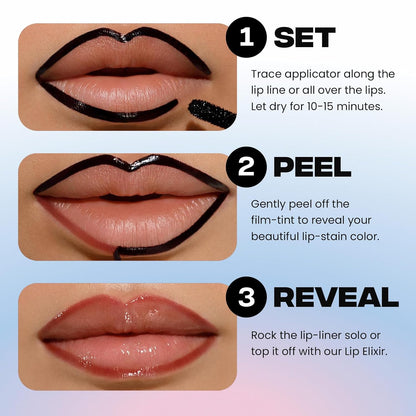 1 SET

Trace applicator along the lip line or all over the lips. Let dry for 10-15 minutes.

2 PEEL

Gently peel off the film-tint to reveal your beautiful lip-stain color.

3 REVEAL

Rock the lip-liner solo or top it off with our Lip Elixir.